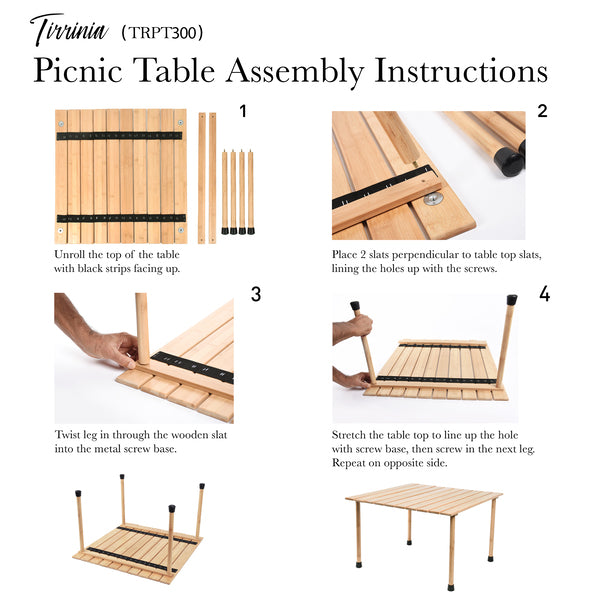 Tirrinia (TRPT300)

Picnic Table Assembly Instructions

1

Unroll the top of the table with black strips facing up.

2

Place 2 slats perpendicular to table top slats, lining the holes up with the screws.

3

Twist leg in through the wooden slat into the metal screw base.

4

Stretch the table top to line up the hole with screw base, then screw in the next leg. Repeat on opposite side.