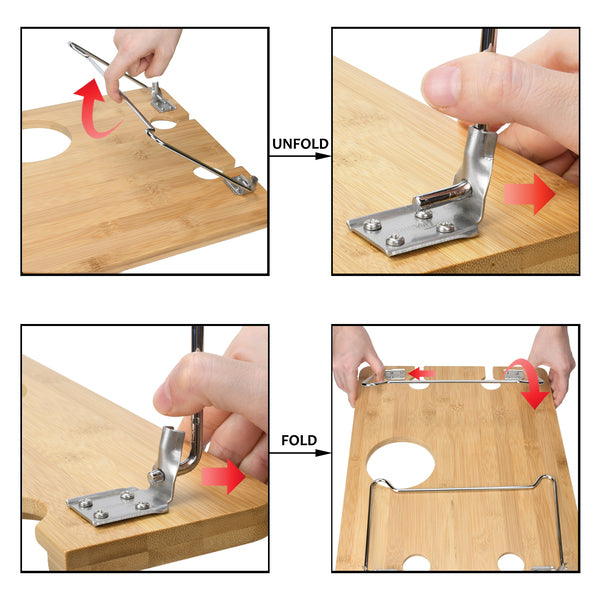 UNFOLD

FOLD