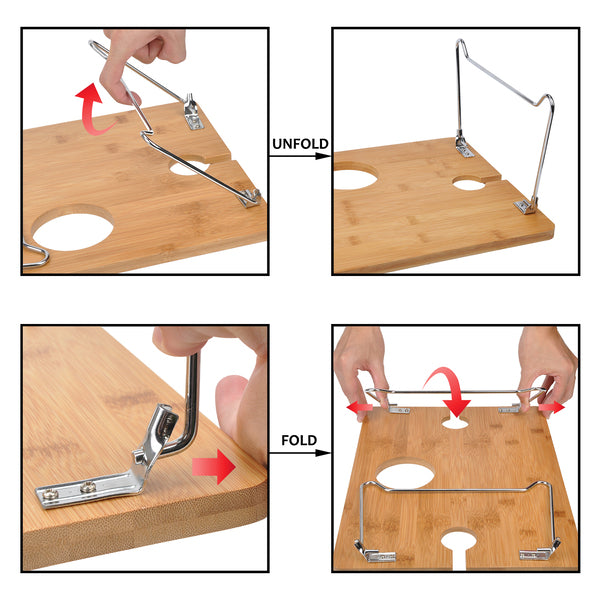 UNFOLD

FOLD